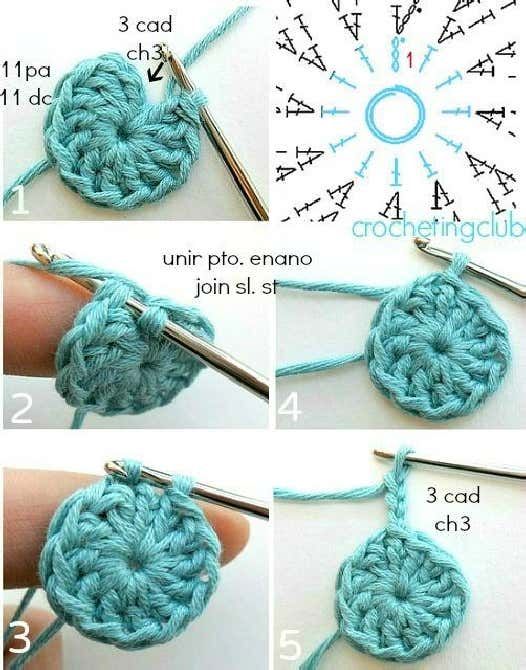 3 cad
ch3
11pa
11 dc
1

1

crocheringclub

unir pto. enano
join sl. st

2

4

3

3 cad
ch3

5