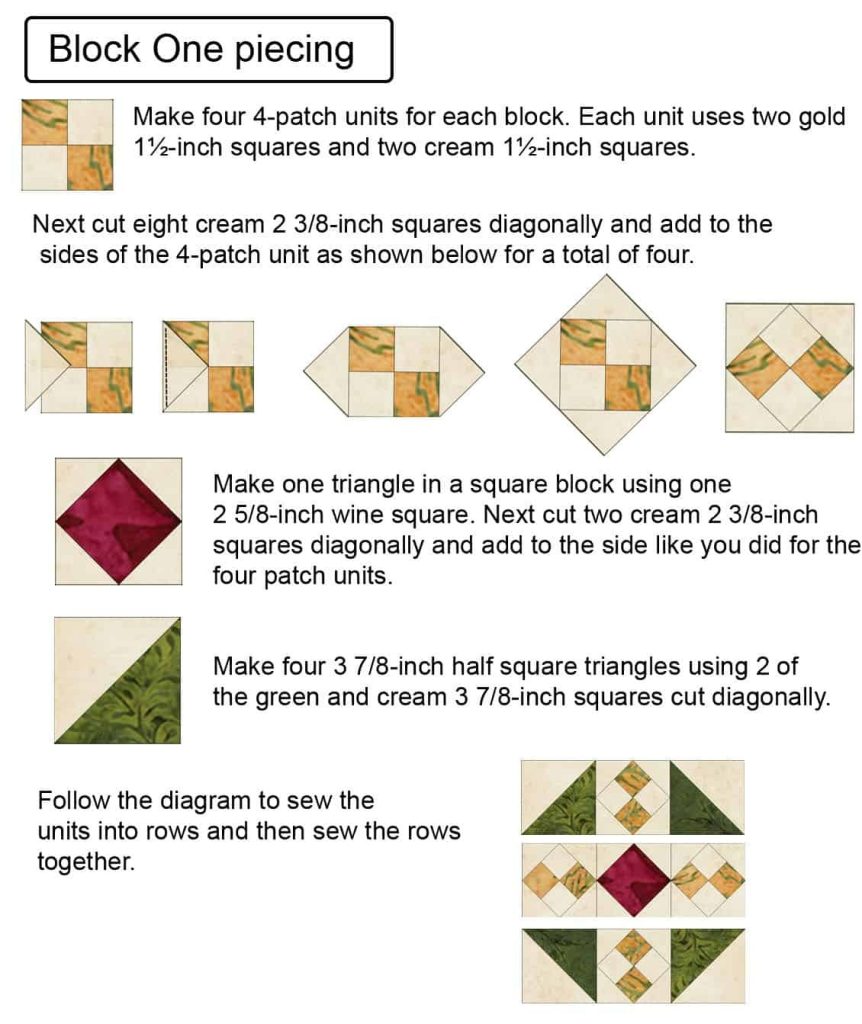 Block One piecing

Make four 4-patch units for each block. Each unit uses two gold 1½-inch squares and two cream 1½-inch squares.

Next cut eight cream 2 3/8-inch squares diagonally and add to the sides of the 4-patch unit as shown below for a total of four.

Make one triangle in a square block using one 2 5/8-inch wine square. Next cut two cream 2 3/8-inch squares diagonally and add to the side like you did for the four patch units.

Make four 3 7/8-inch half square triangles using 2 of the green and cream 3 7/8-inch squares cut diagonally.

Follow the diagram to sew the units into rows and then sew the rows together.