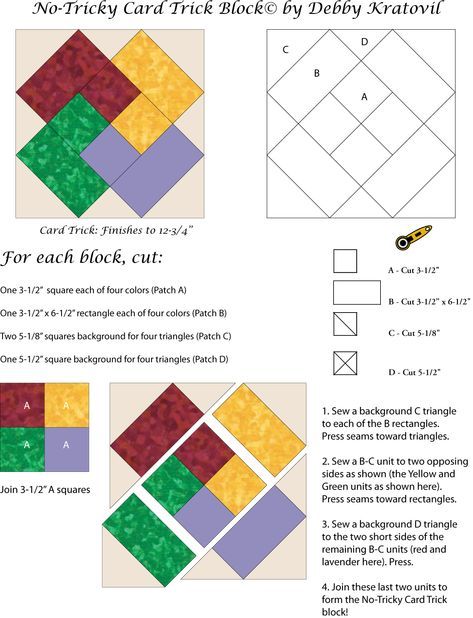 No-Tricky Card Trick Block© by Debby Kratovil

C
D
B
A

Card Trick: Finishes to 12-3/4"

For each block, cut:

One 3-1/2" square each of four colors (Patch A)

One 3-1/2" x 6-1/2" rectangle each of four colors (Patch B)

Two 5-1/8" squares background for four triangles (Patch C)

One 5-1/2" square background for four triangles (Patch D)

A - Cut 3-1/2"

B - Cut 3-1/2" x 6-1/2"

C - Cut 5-1/8"

D - Cut 5-1/2"

A
A
A
A

Join 3-1/2" A squares

1. Sew a background C triangle to each of the B rectangles. Press seams toward triangles.

2. Sew a B-C unit to two opposing sides as shown (the Yellow and Green units as shown here). Press seams toward rectangles.

3. Sew a background D triangle to the two short sides of the remaining B-C units (red and lavender here). Press.

4. Join these last two units to form the No-Tricky Card Trick block!