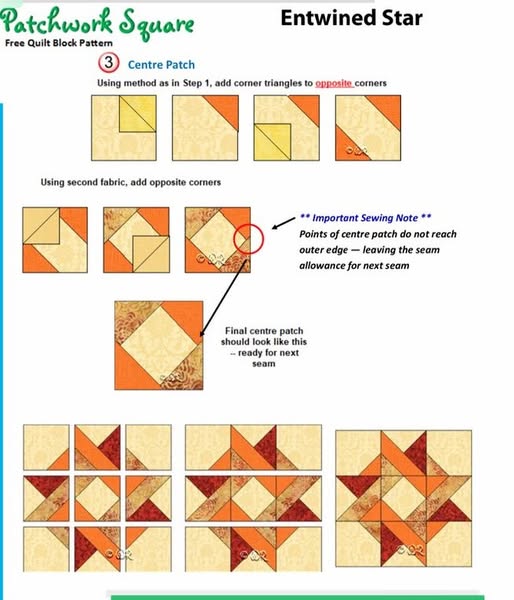 Patchwork Square
Free Quilt Block Pattern

Entwined Star

3 Centre Patch

Using method as in Step 1, add corner triangles to opposite corners

Using second fabric, add opposite corners

** Important Sewing Note **
Points of centre patch do not reach outer edge — leaving the seam allowance for next seam

Final centre patch should look like this -- ready for next seam