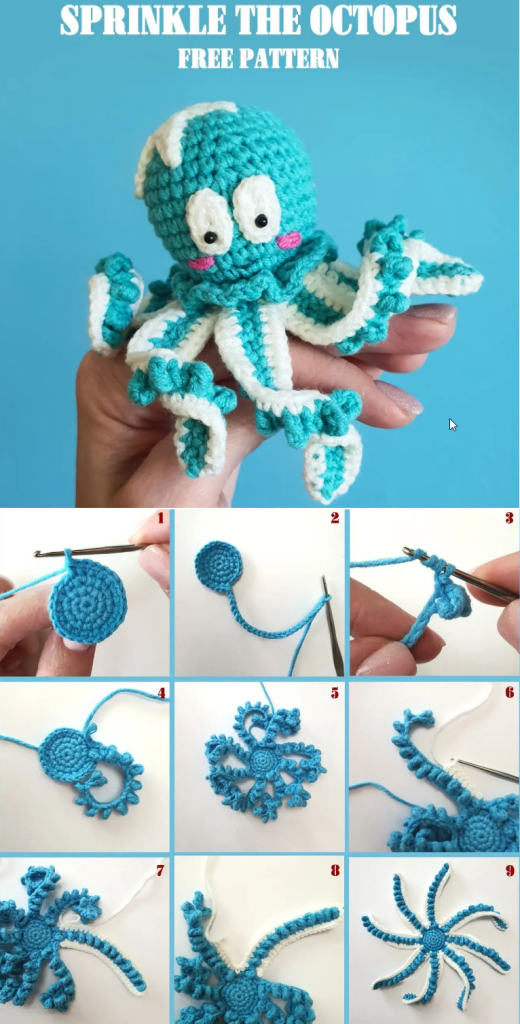 SPRINKLE THE OCTOPUS
FREE PATTERN

1
2
3
4
5
6
7
8
9